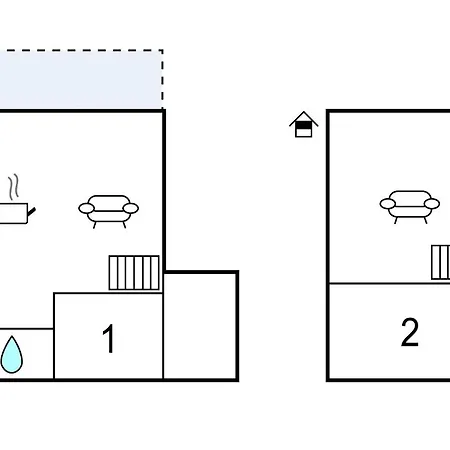 1

2